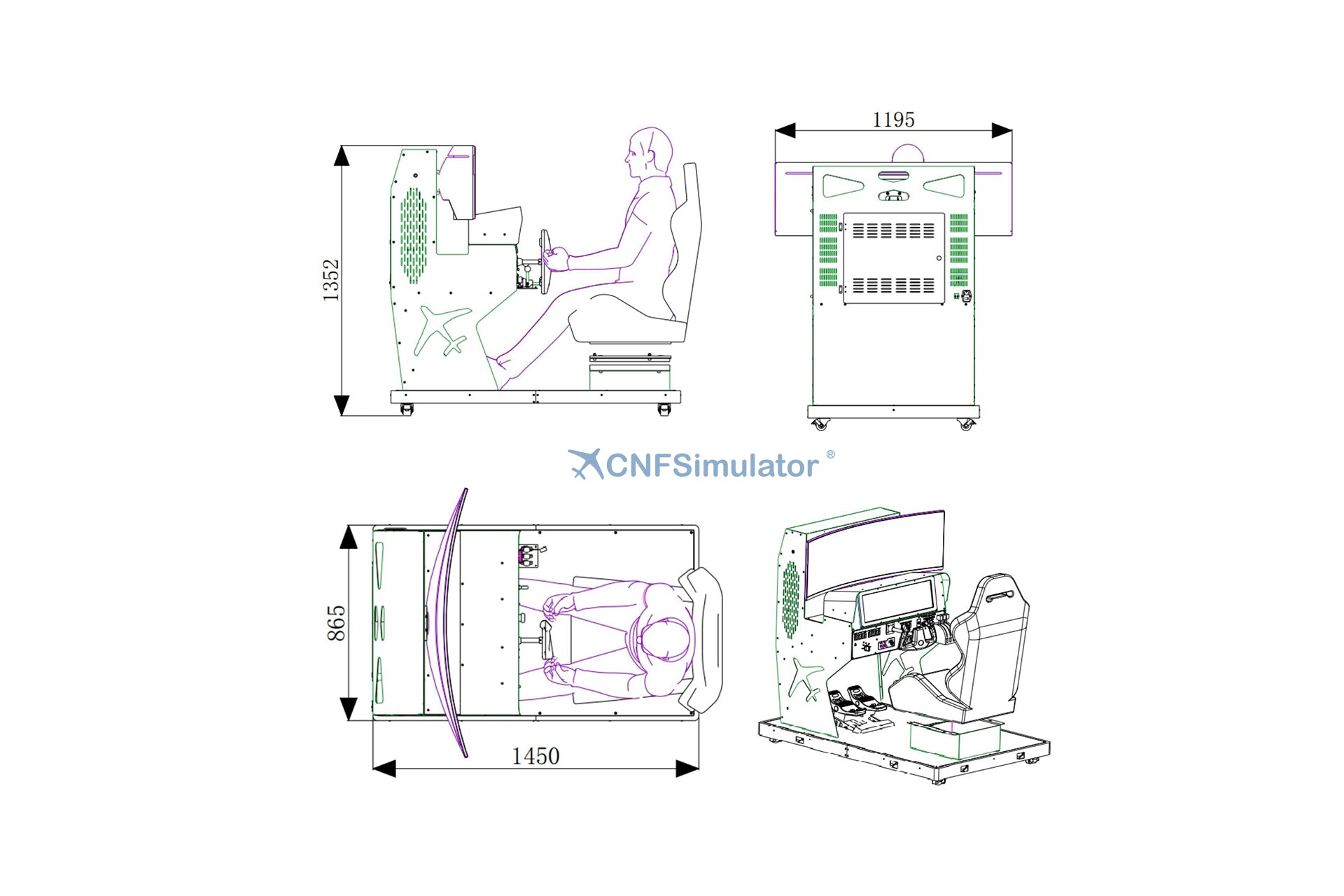 1352

1195

CNFSimulator ®

865

1450